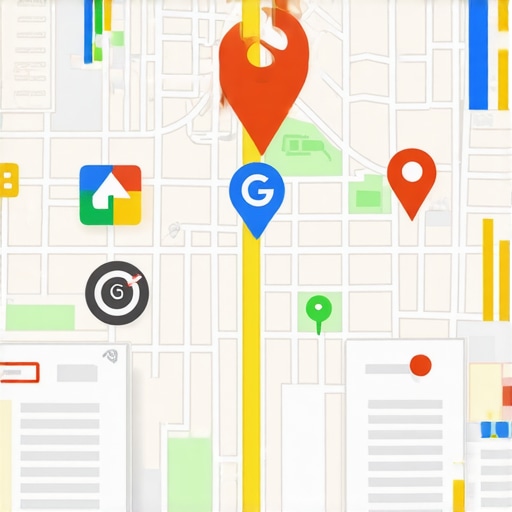 G

G